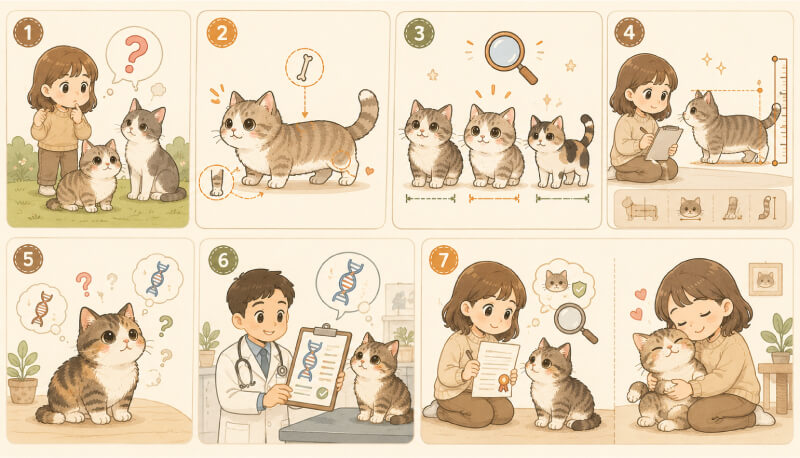 1

?

2

3

4

5

?

?

?

?

6

7